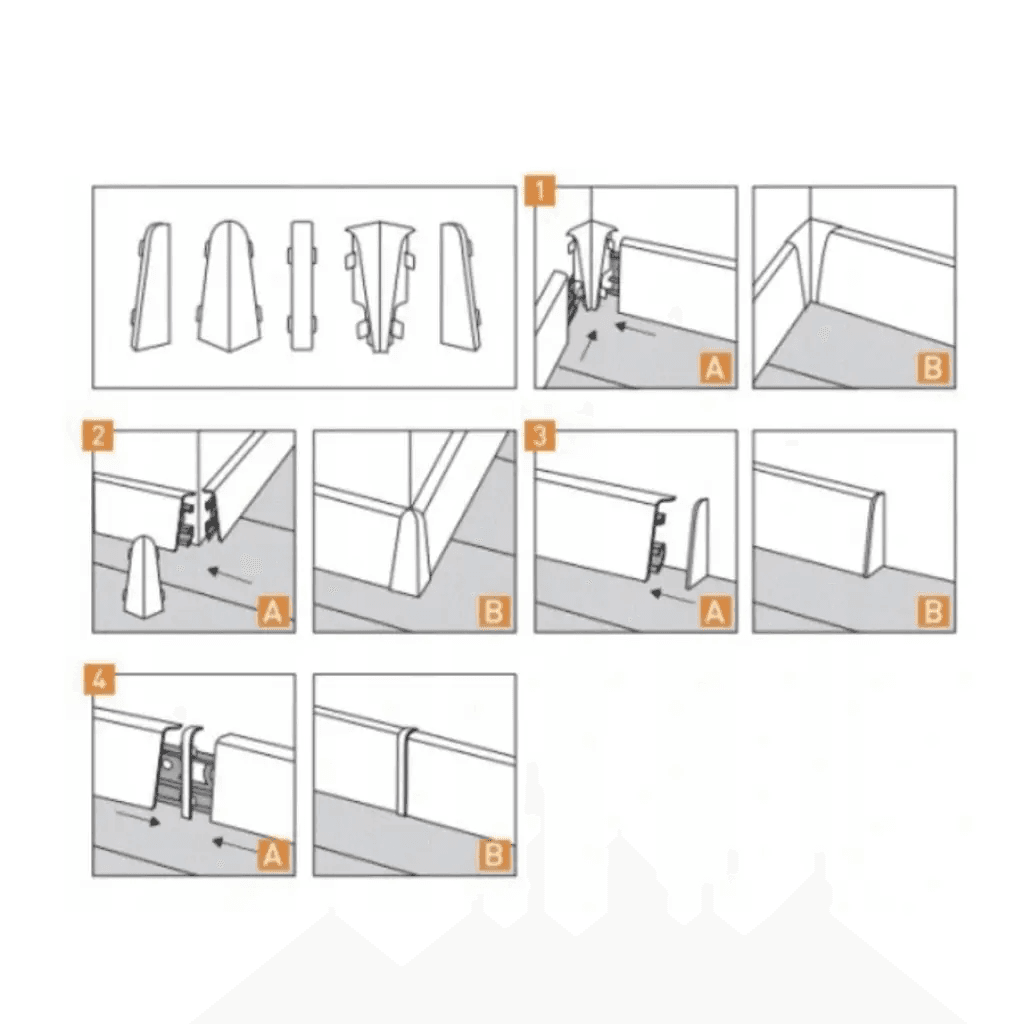 1
A
B
2
A
B
3
A
B
4
A
B