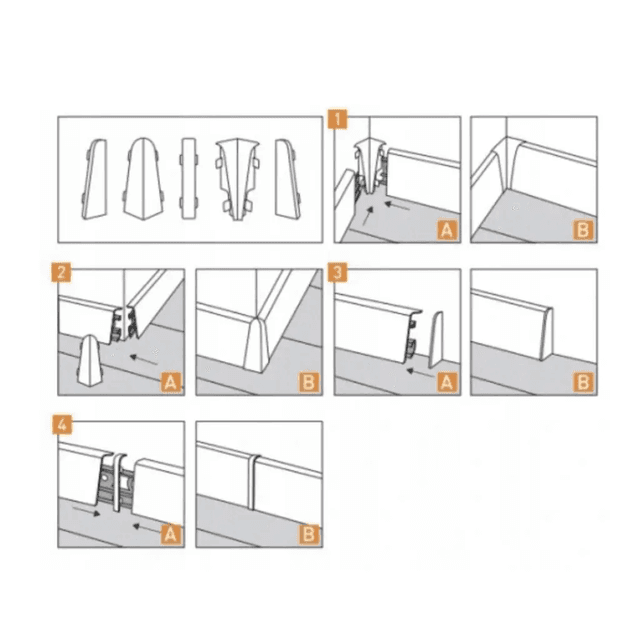 1
A
B
2
A
B
3
A
B
4
A
B